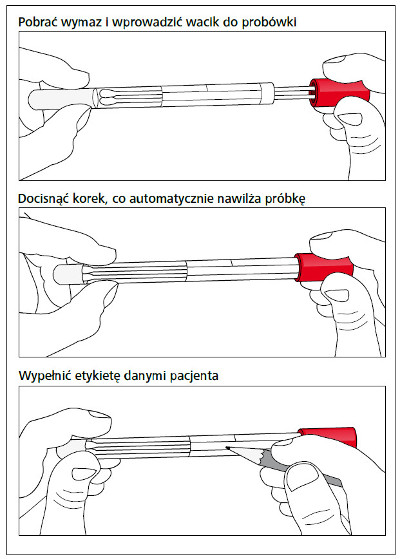 Pobrać wymaz i wprowadzić wacik do probówki

Docisnąć korek, co automatycznie nawilża próbkę

Wypełnić etykietę danymi pacjenta